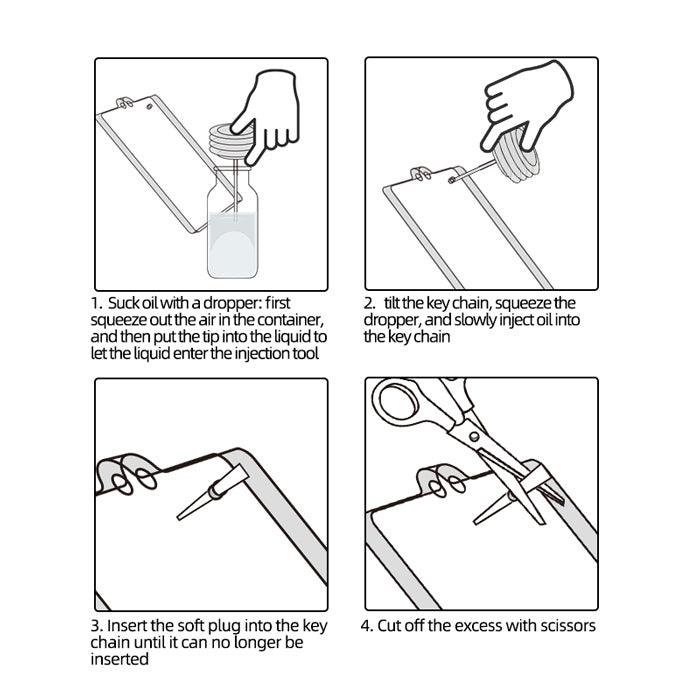 1. Suck oil with a dropper: first squeeze out the air in the container, and then put the tip into the liquid to let the liquid enter the injection tool

2. tilt the key chain, squeeze the dropper, and slowly inject oil into the key chain

3. Insert the soft plug into the key chain until it can no longer be inserted

4. Cut off the excess with scissors